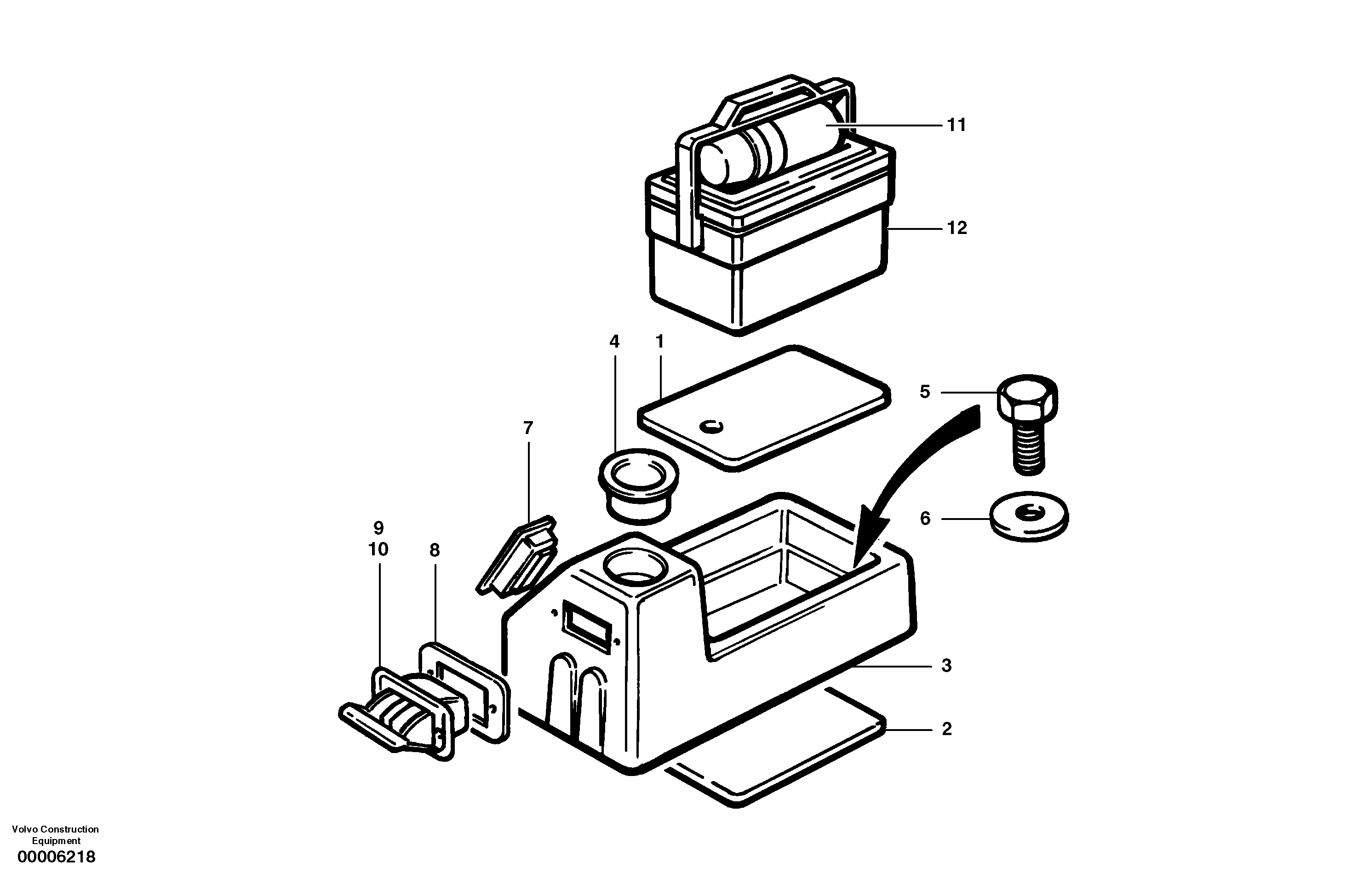 11
12
4
1
5
7
6
9
10
8
3
2
Volvo Construction Equipment
00006218