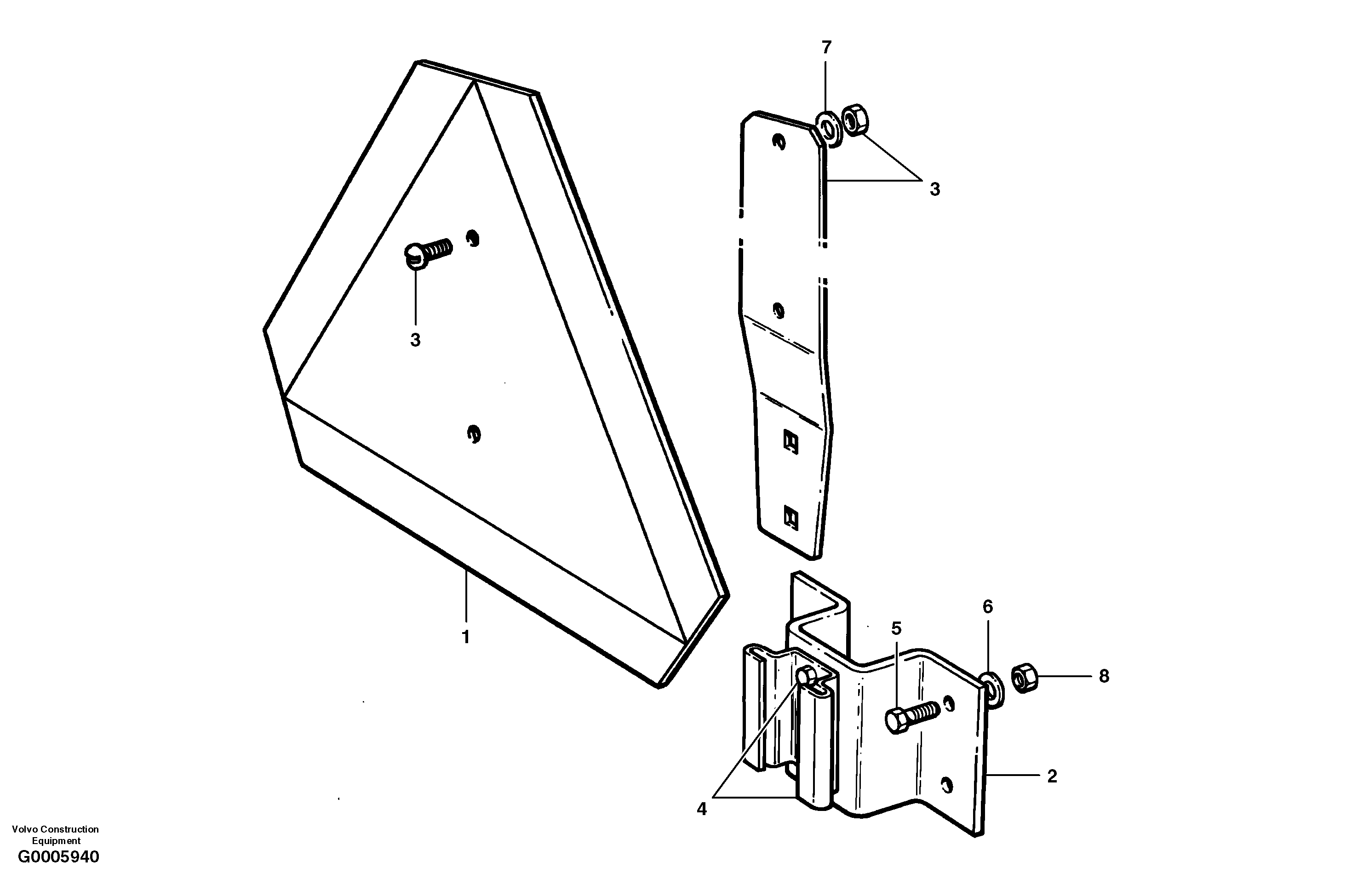 7

3

3

1

6

5

8

2

4

Volvo Construction Equipment
G0005940