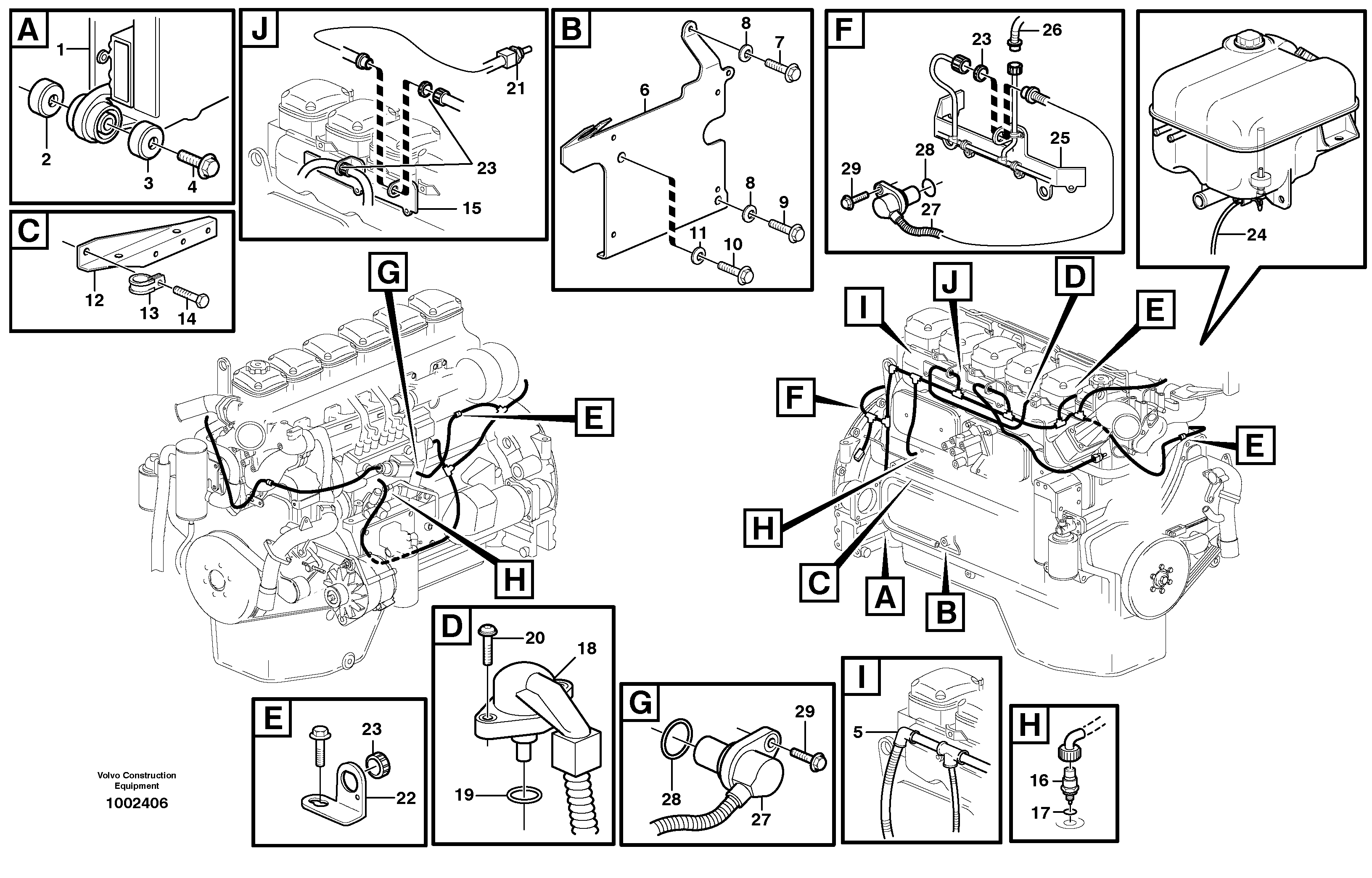 A
1
2
3
4

J
21
23
15

B
8
7
6
8
9
11
10

F
23
26
25
28
29
27

24

C
12
13
14

G
E
H

I
J
D
E
F
E
H
C
A
B

D
20
18
19

E
23
22

G
29
28
27

I
5

H
16
17

Volvo Construction Equipment
1002406