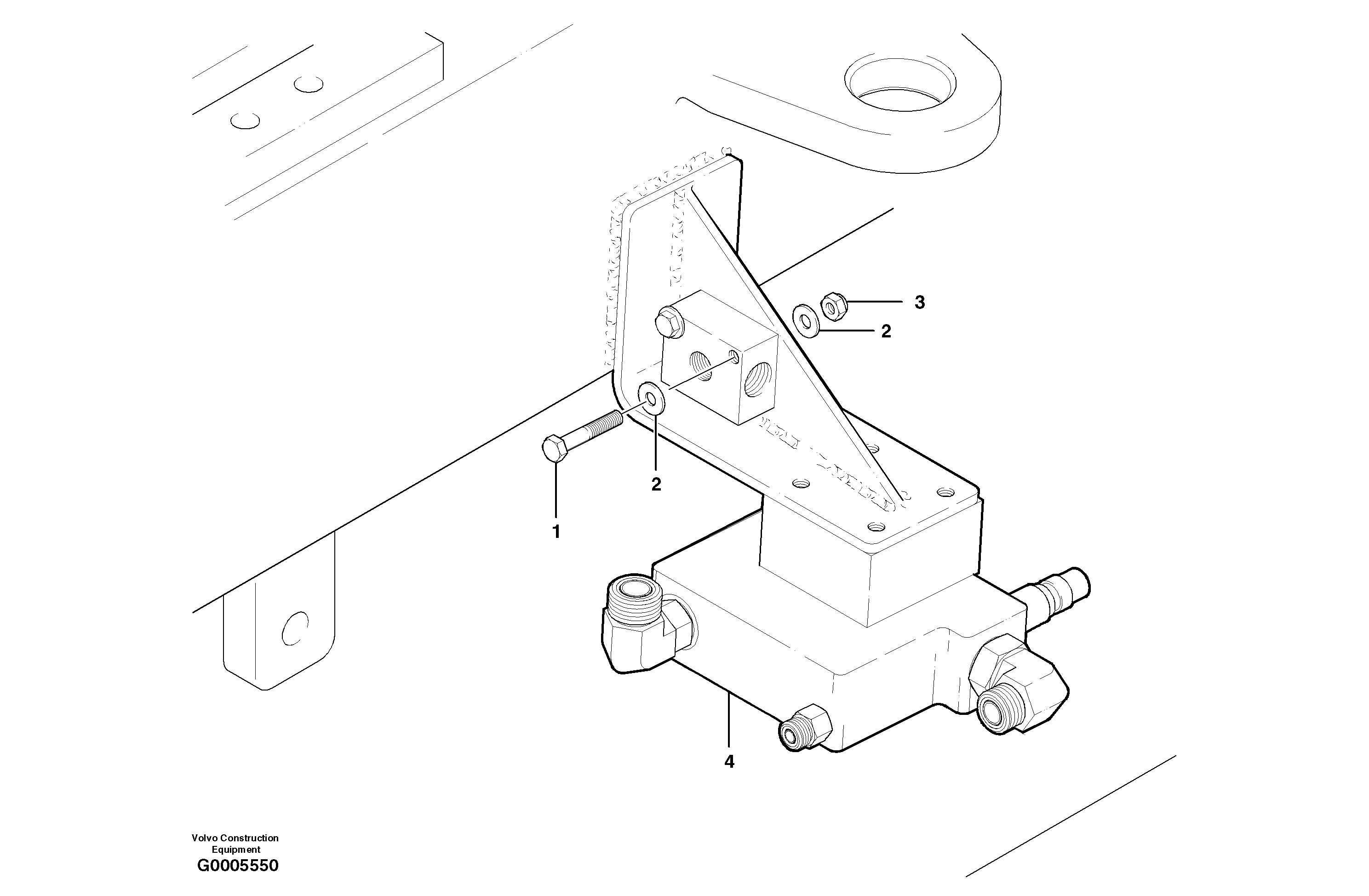 3
2
2
1
4
Volvo Construction Equipment
G0005550