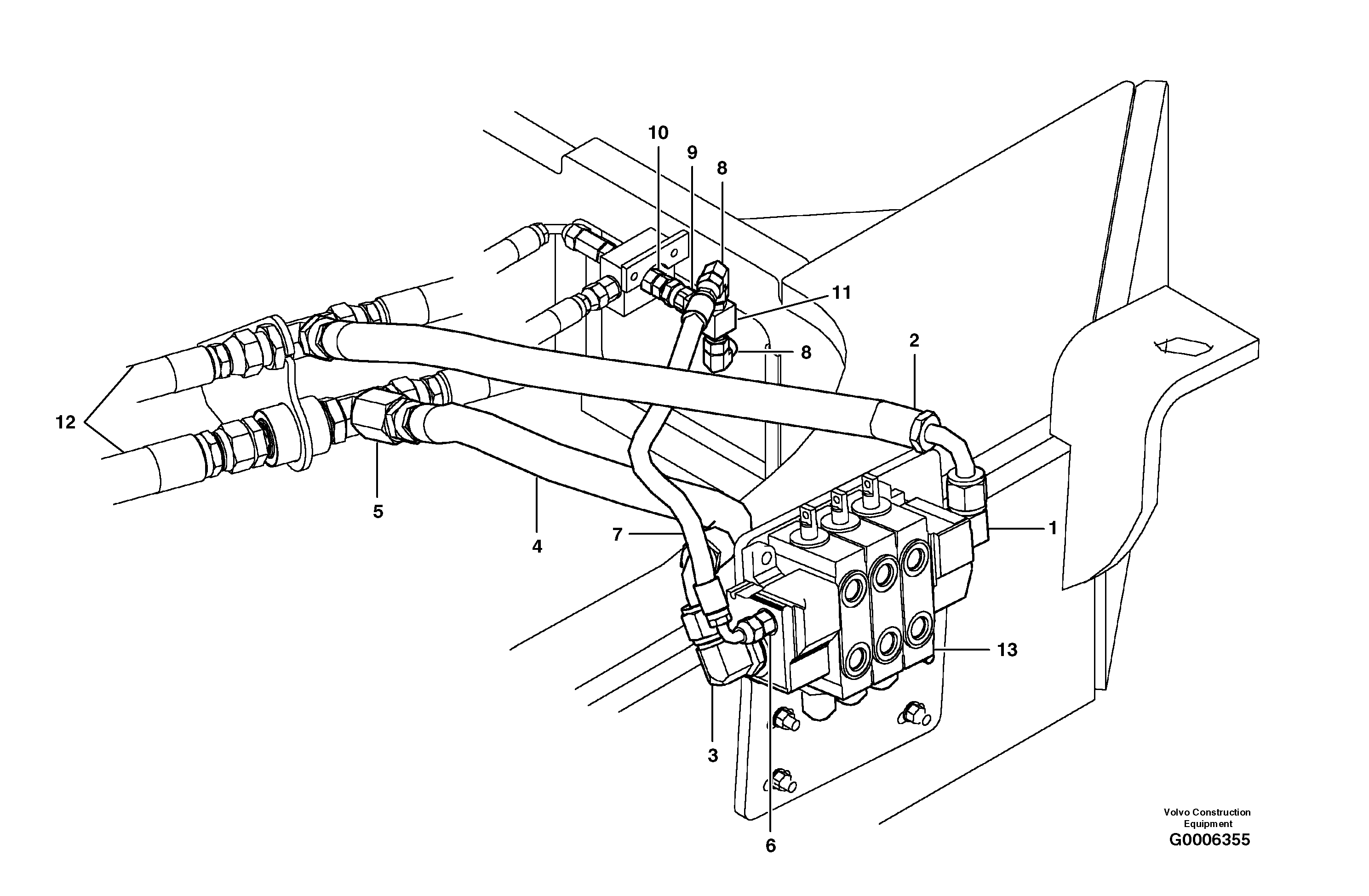 10
9
8
11
8
2
12
5
4
7
1
13
3
6
Volvo Construction Equipment
G0006355