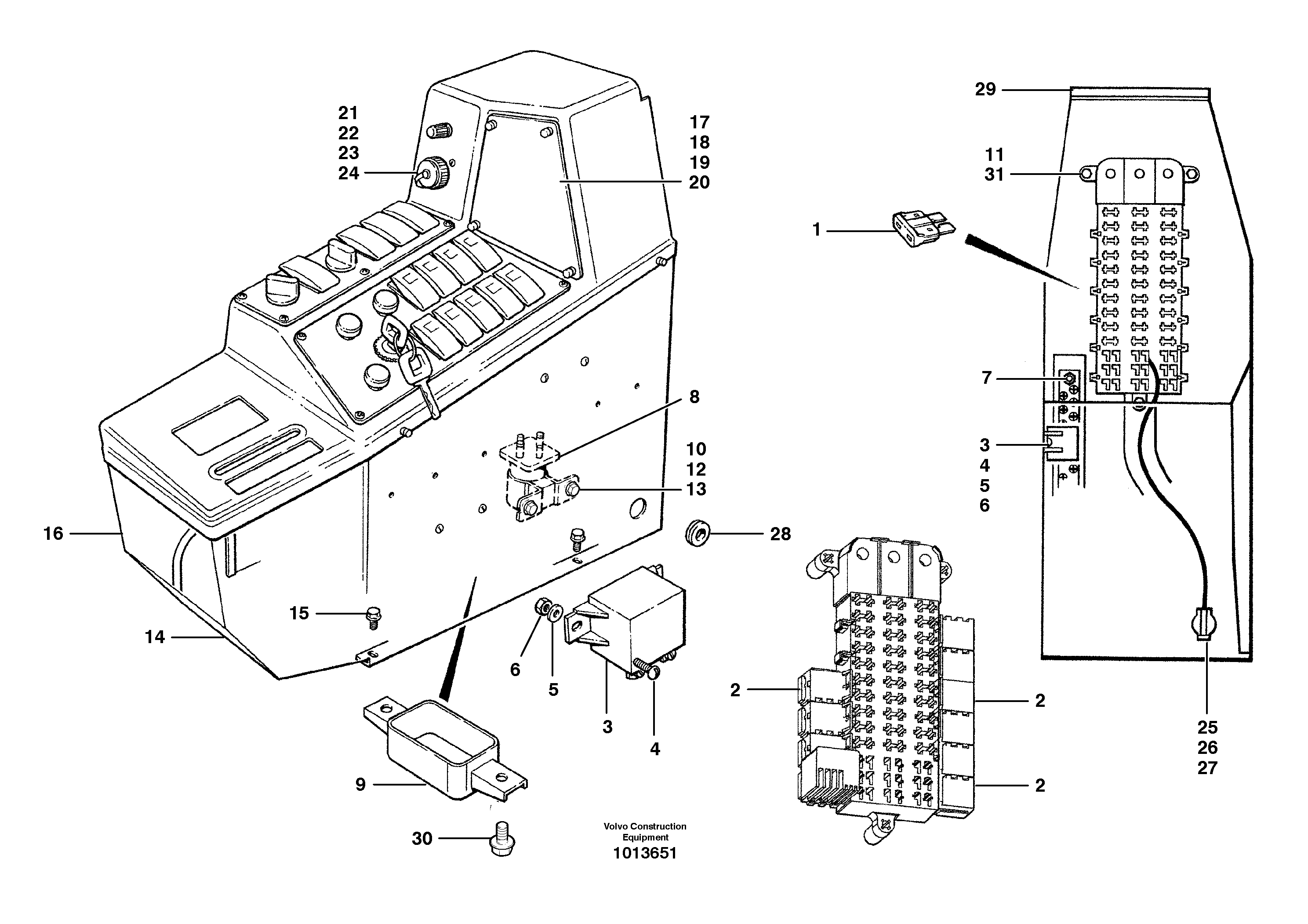 21
22
23
24

17
18
19
20

29

11
31

1

7

3
4
5
6

8

10
12
13

28

16

15

14

6

5

3

4

2

2

2

25
26
27

9

30

Volvo Construction Equipment
1013651