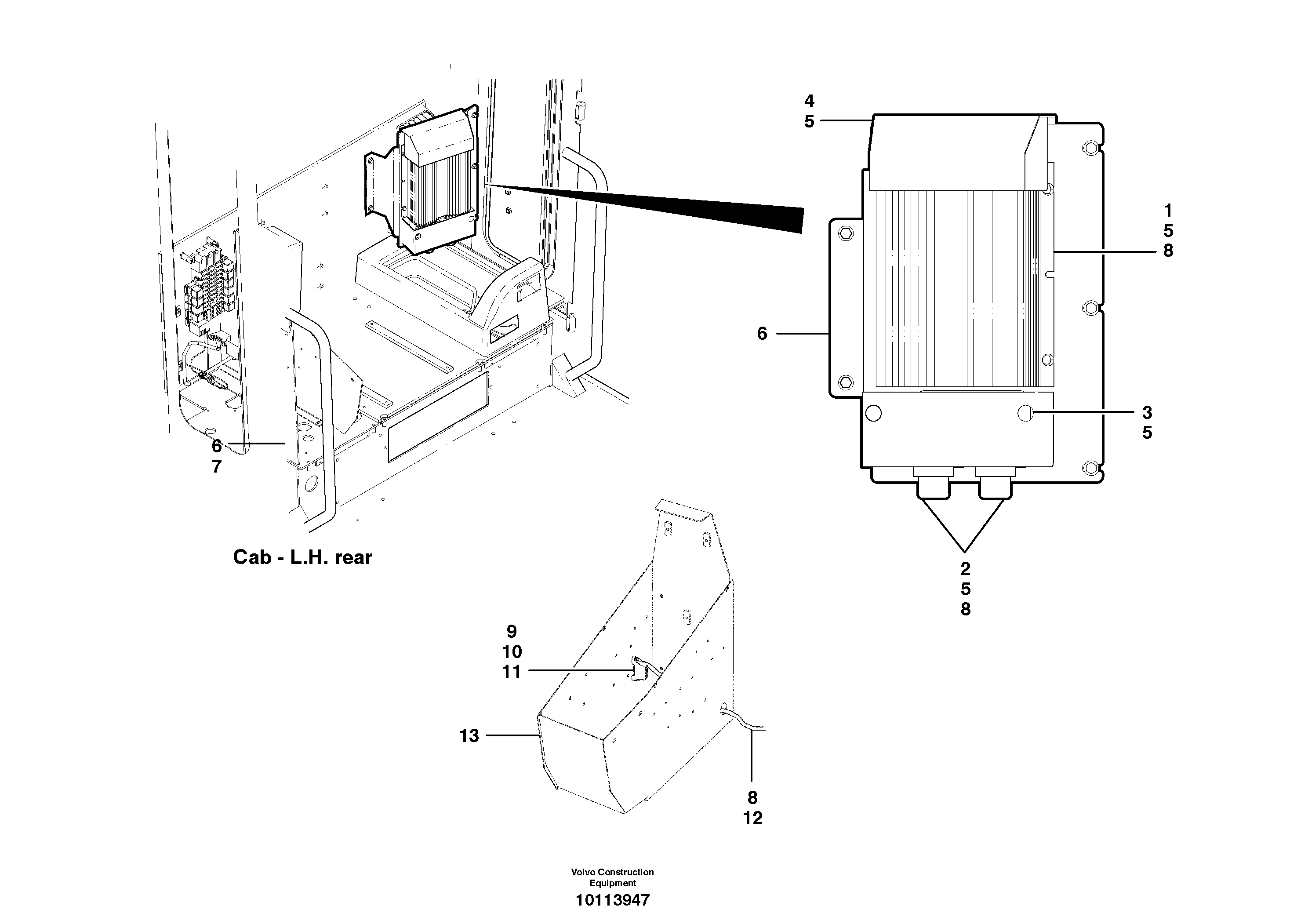 4
5

1
5
8

6

3
5

6
7

Cab - L.H. rear

2
5
8

9
10
11

13

8
12

Volvo Construction Equipment
10113947