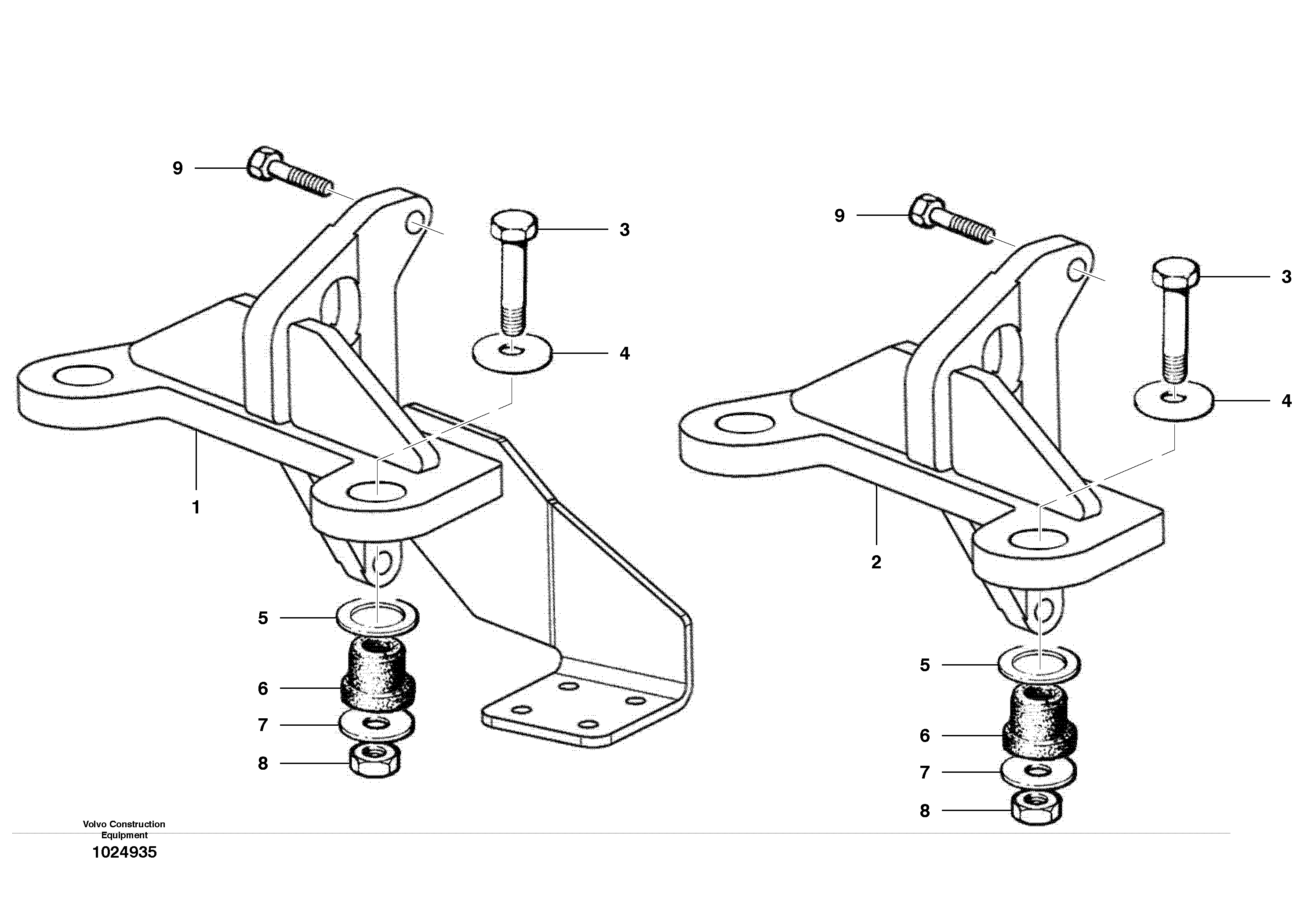 9

3

4

1

5

6

7

8

9

3

4

2

5

6

7

8

Volvo Construction Equipment

1024935