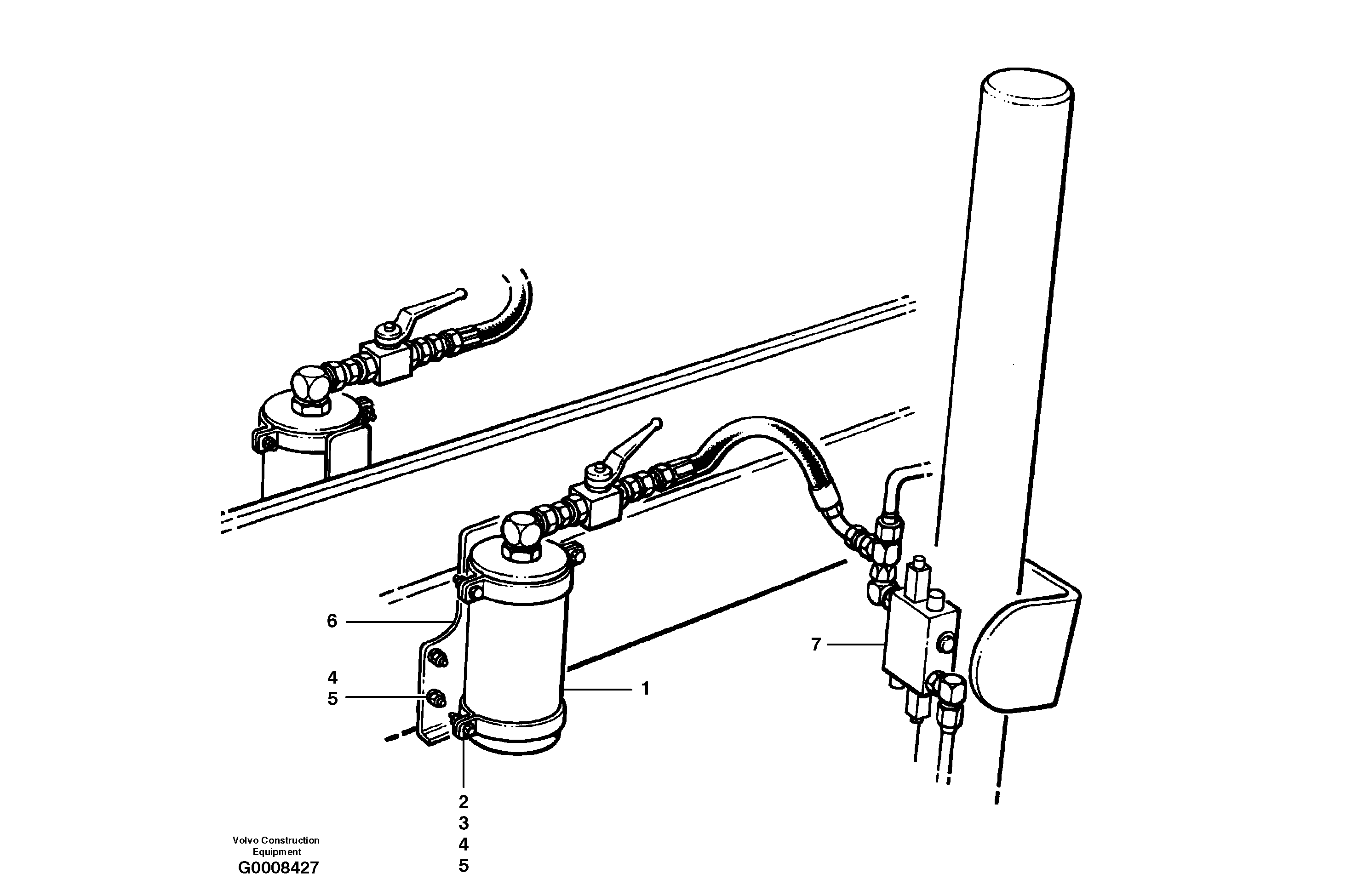 6

7

4
5

1

2
3
4
5

Volvo Construction
Equipment
G0008427