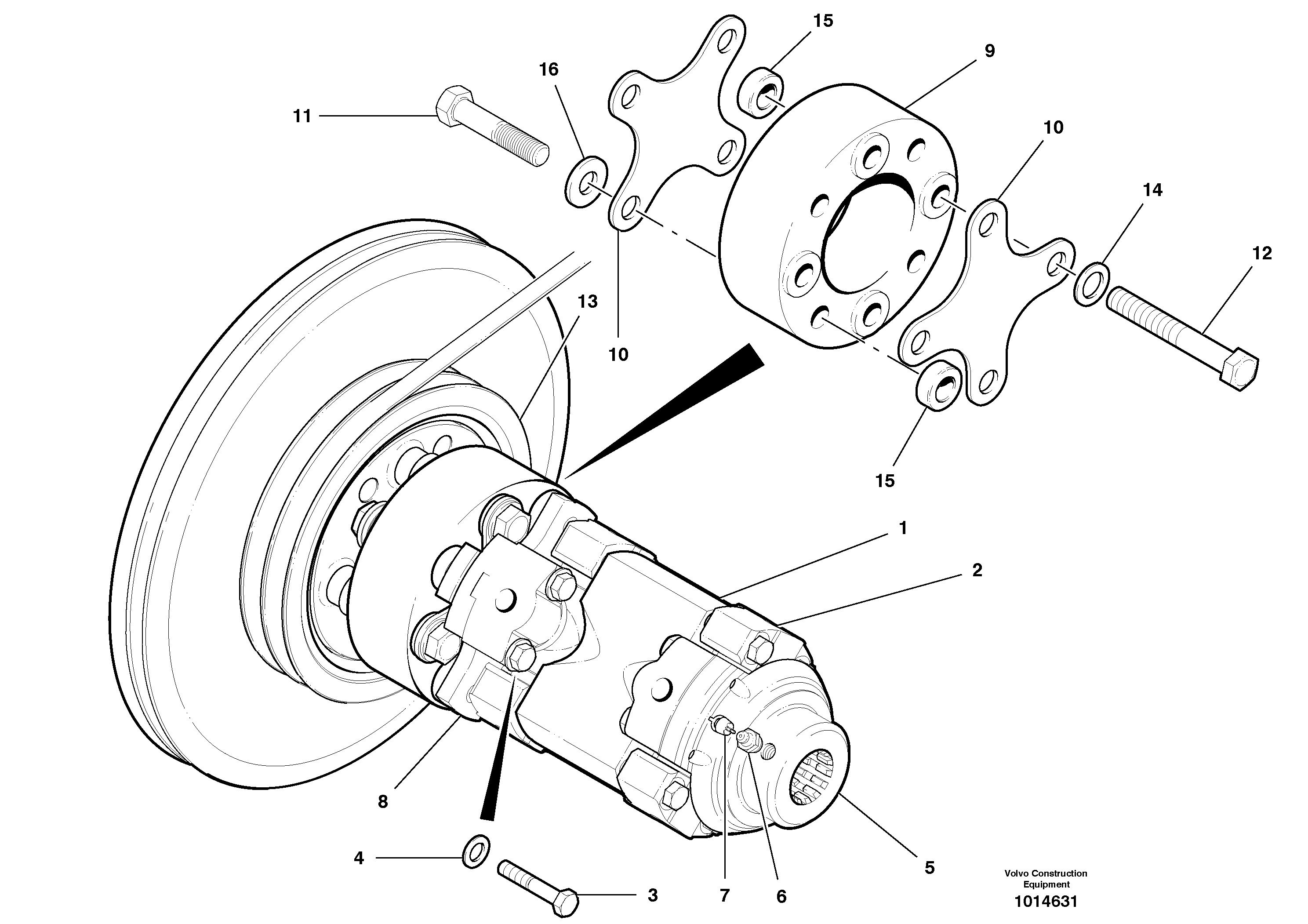 15
9
16
11
10
14
12
13
10
15
1
2
8
5
4
3
7
6

Volvo Construction Equipment
1014631