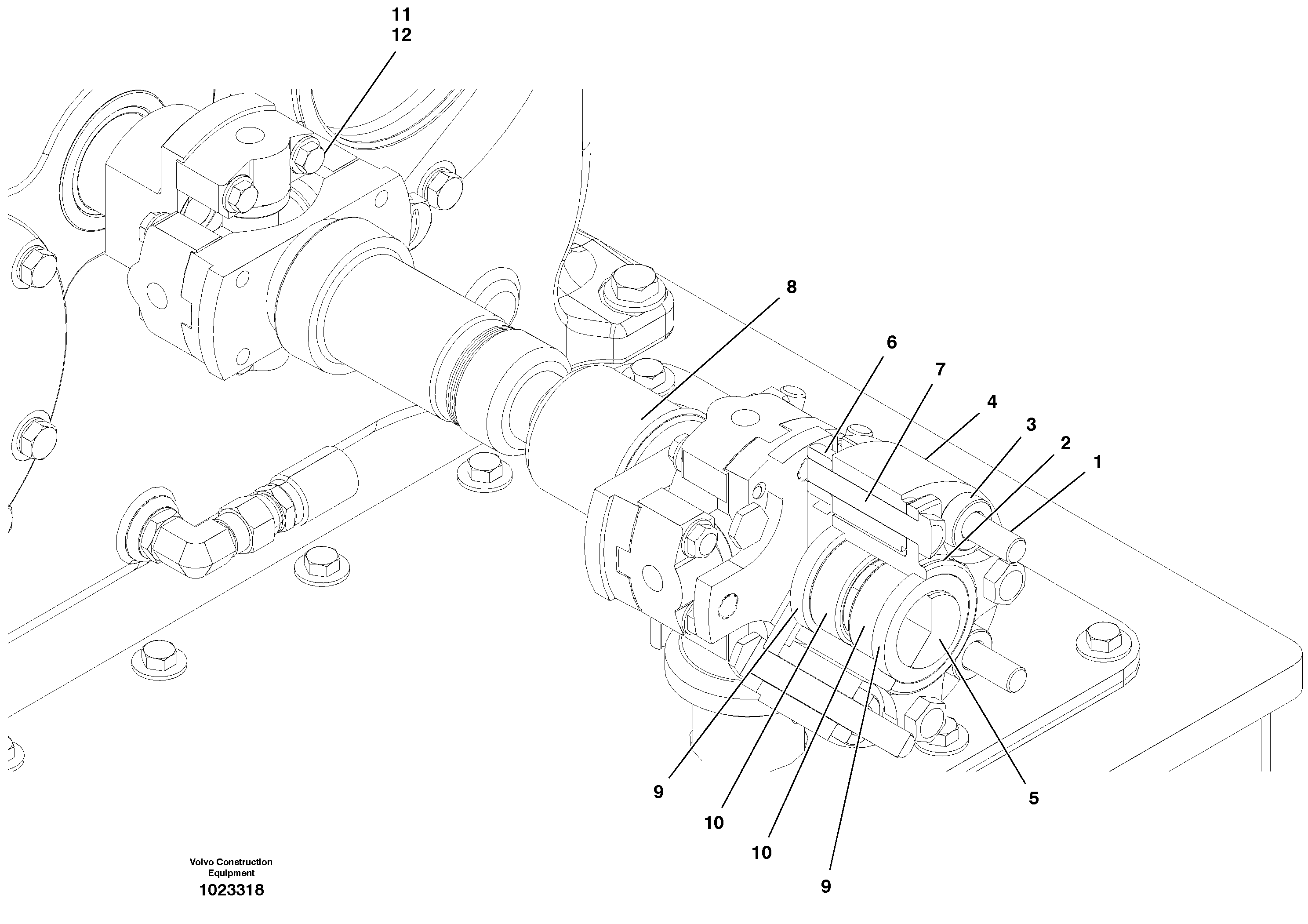 11
12

8

6

7

4

3

2

1

9

10

10

9

5

Volvo Construction
Equipment
1023318