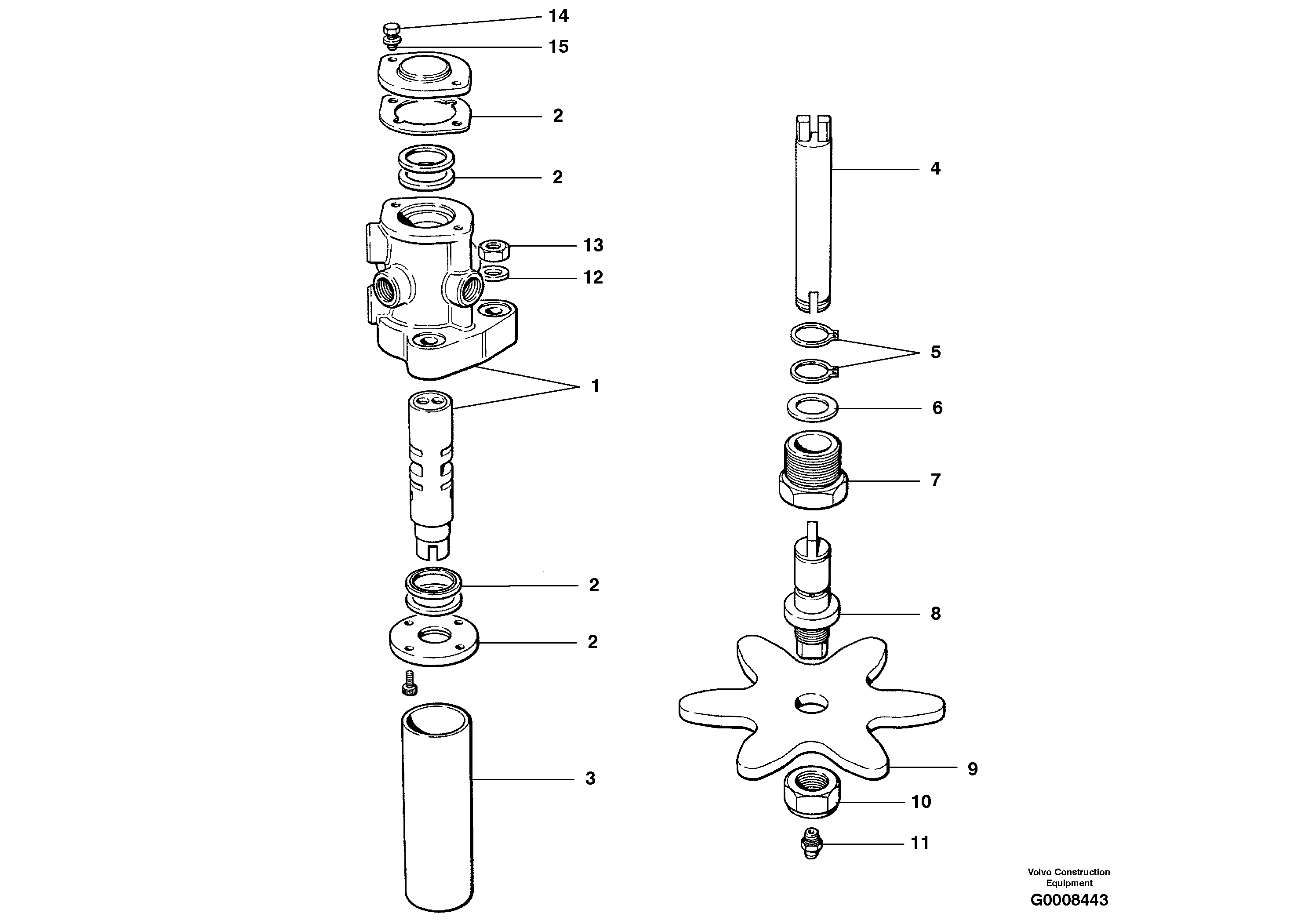 14
15
2
2
13
12
1
2
2
3
4
5
6
7
8
9
10
11

Volvo Construction Equipment
G0008443