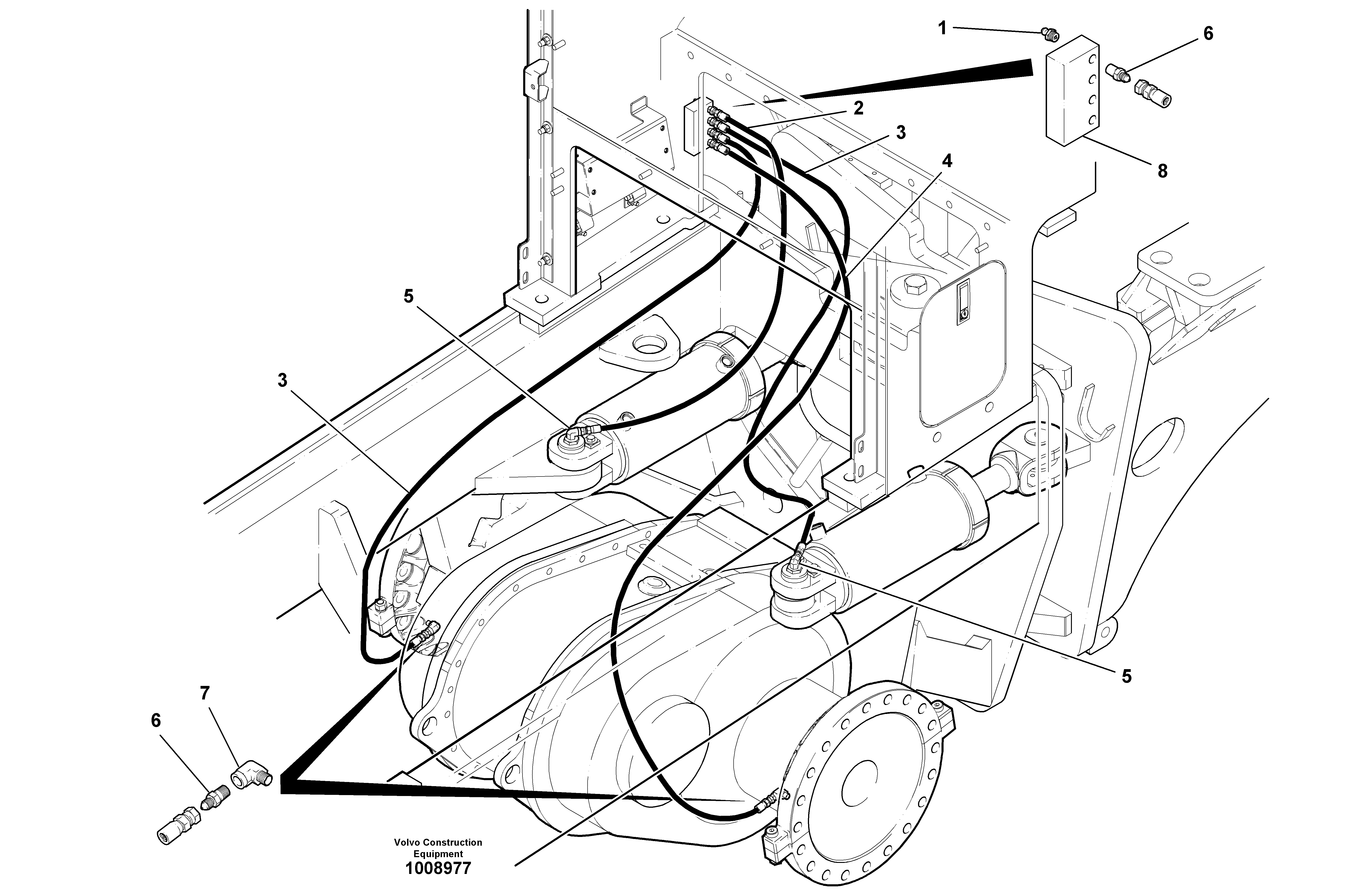 1
6
2
3
4
8
5
3
5
7
6
Volvo Construction Equipment
1008977