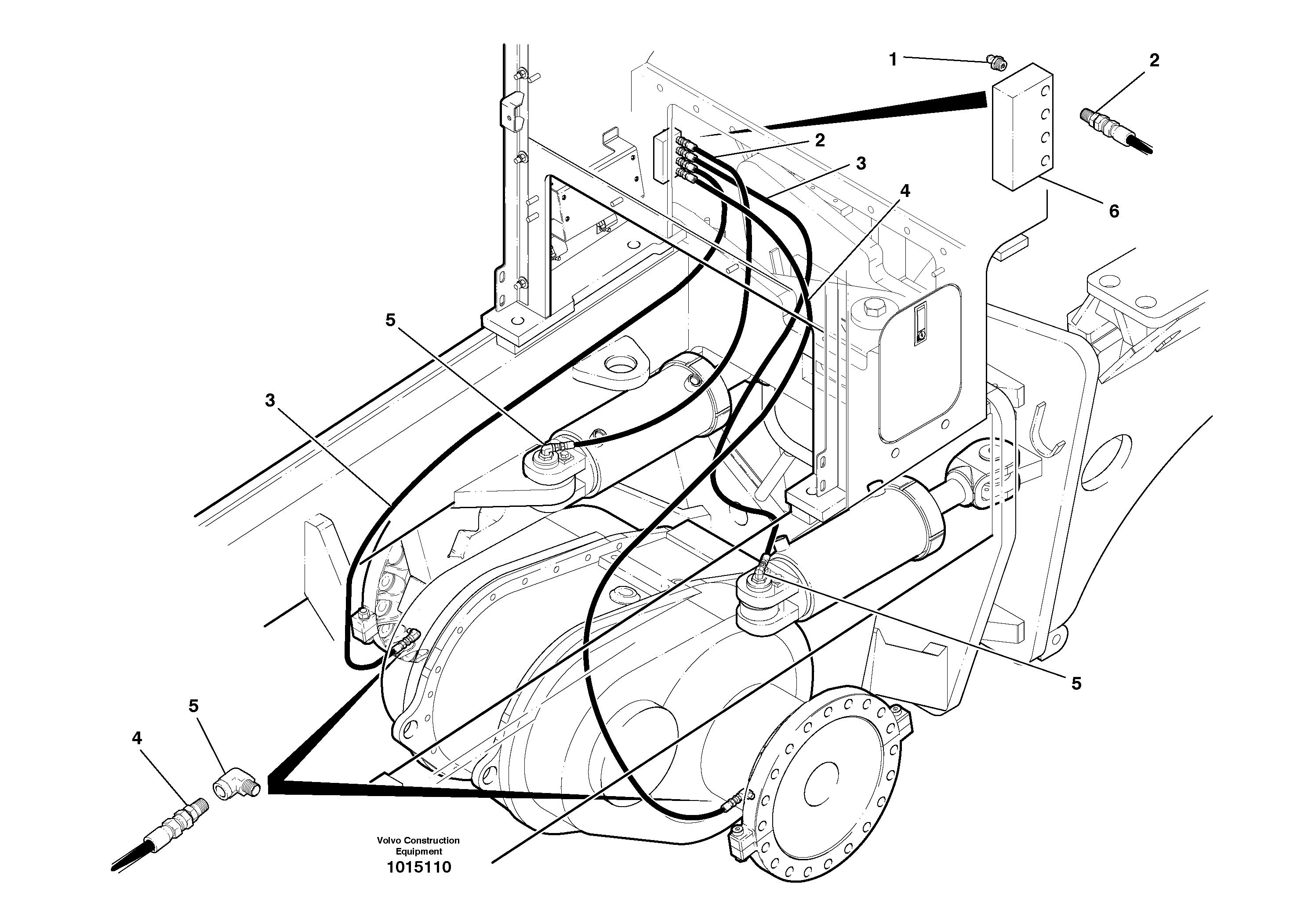 1
2
2
3
4
6
5
3
5
5
4
Volvo Construction Equipment
1015110