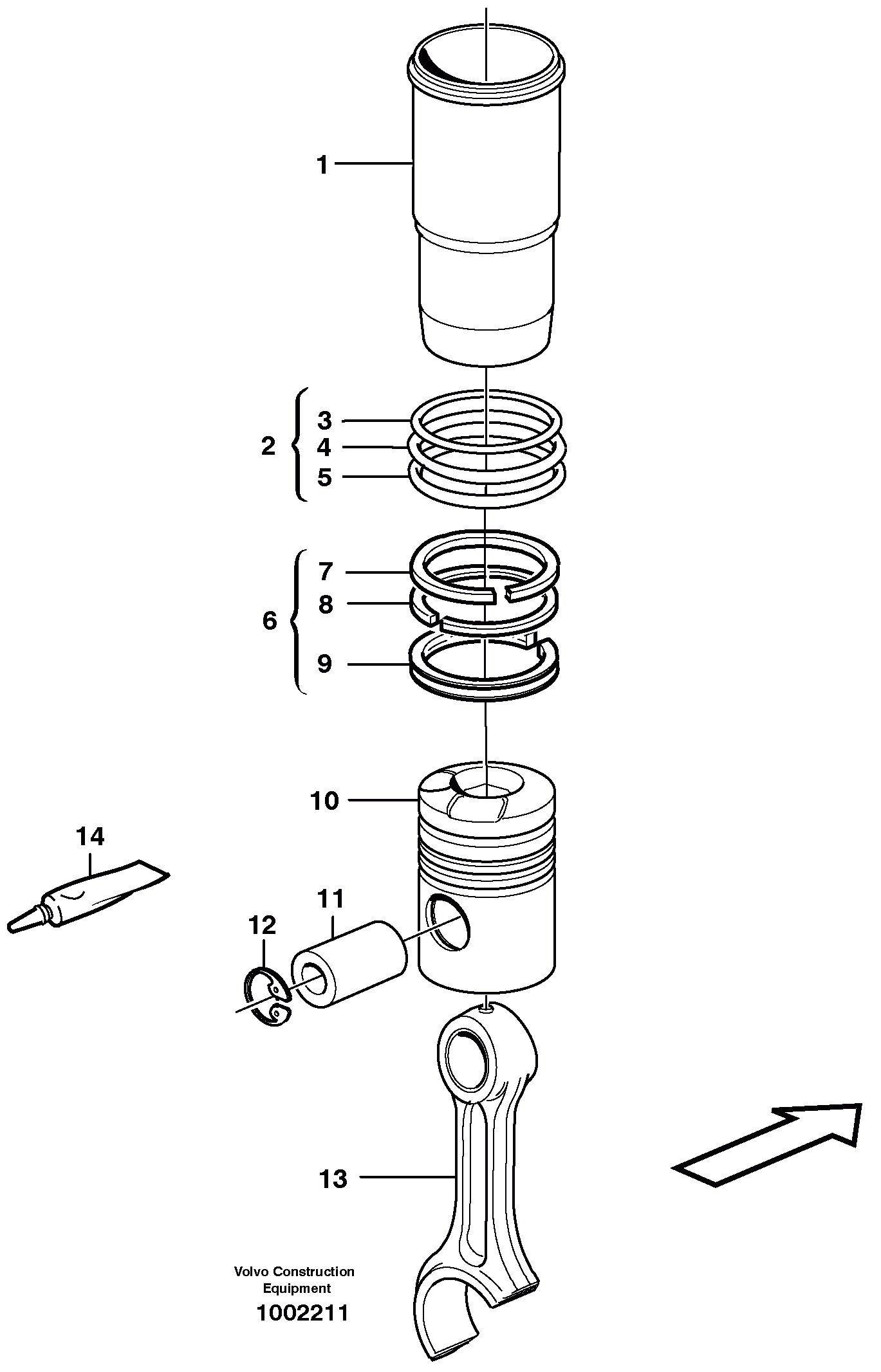 1
2
3
4
5
6
7
8
9
10
14
11
12
13
Volvo Construction Equipment
1002211