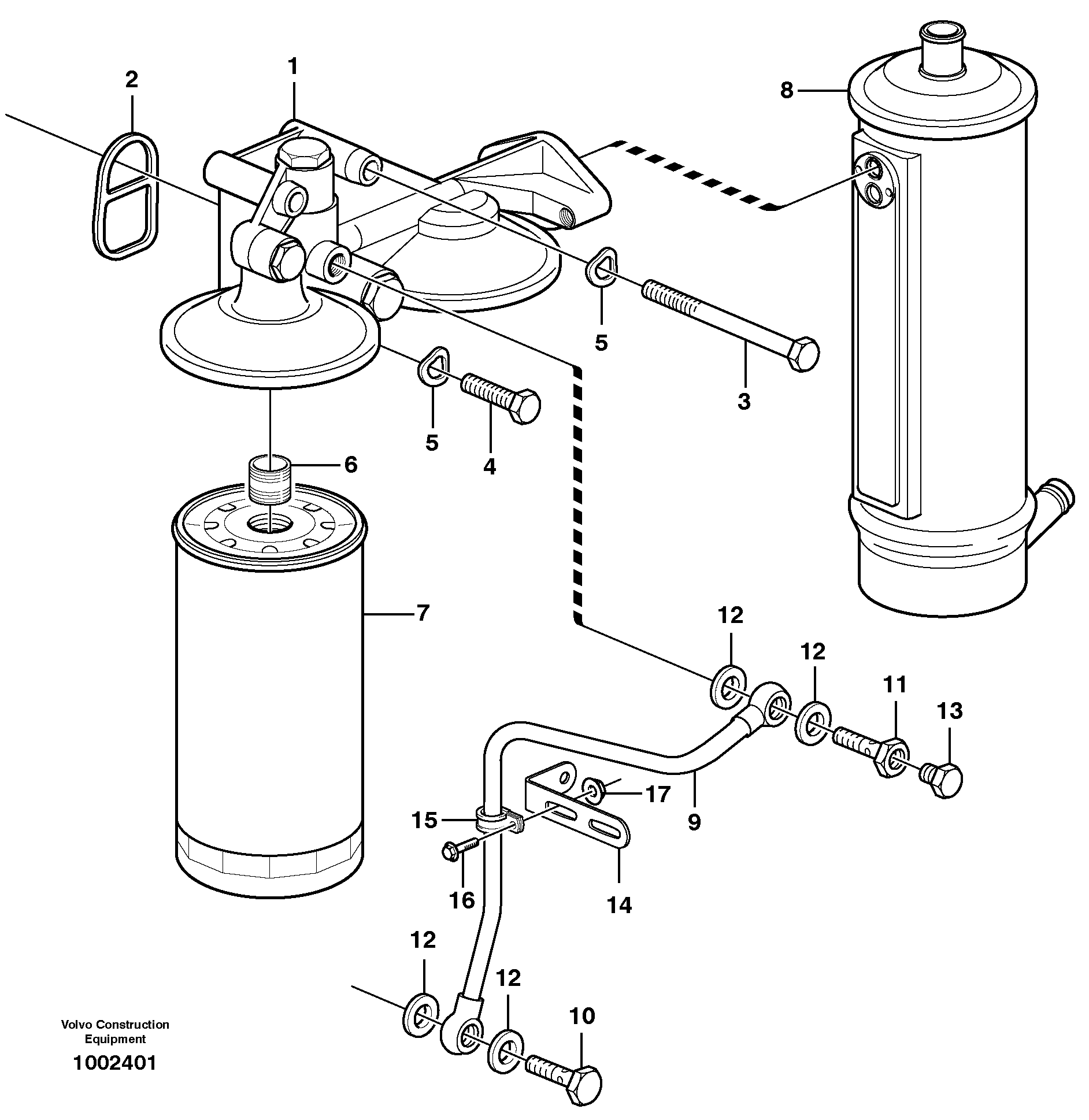 2
1
8
5
3
5
4
6
7
12
12
11
13
17
9
15
16
14
12
12
10
Volvo Construction Equipment
1002401