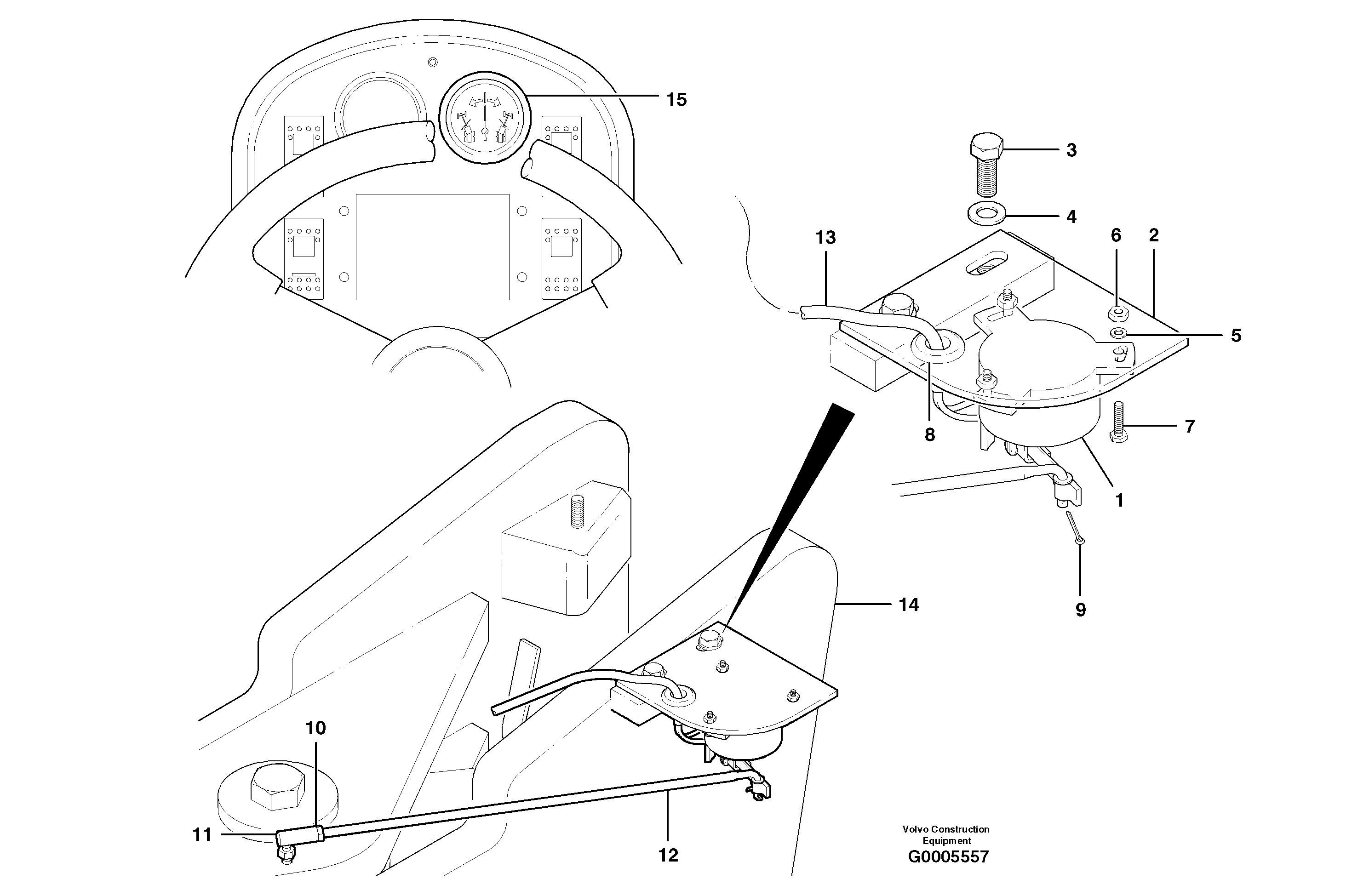 15

3

4

13

6

2

5

8

7

1

9

14

10

11

12

Volvo Construction Equipment
G0005557