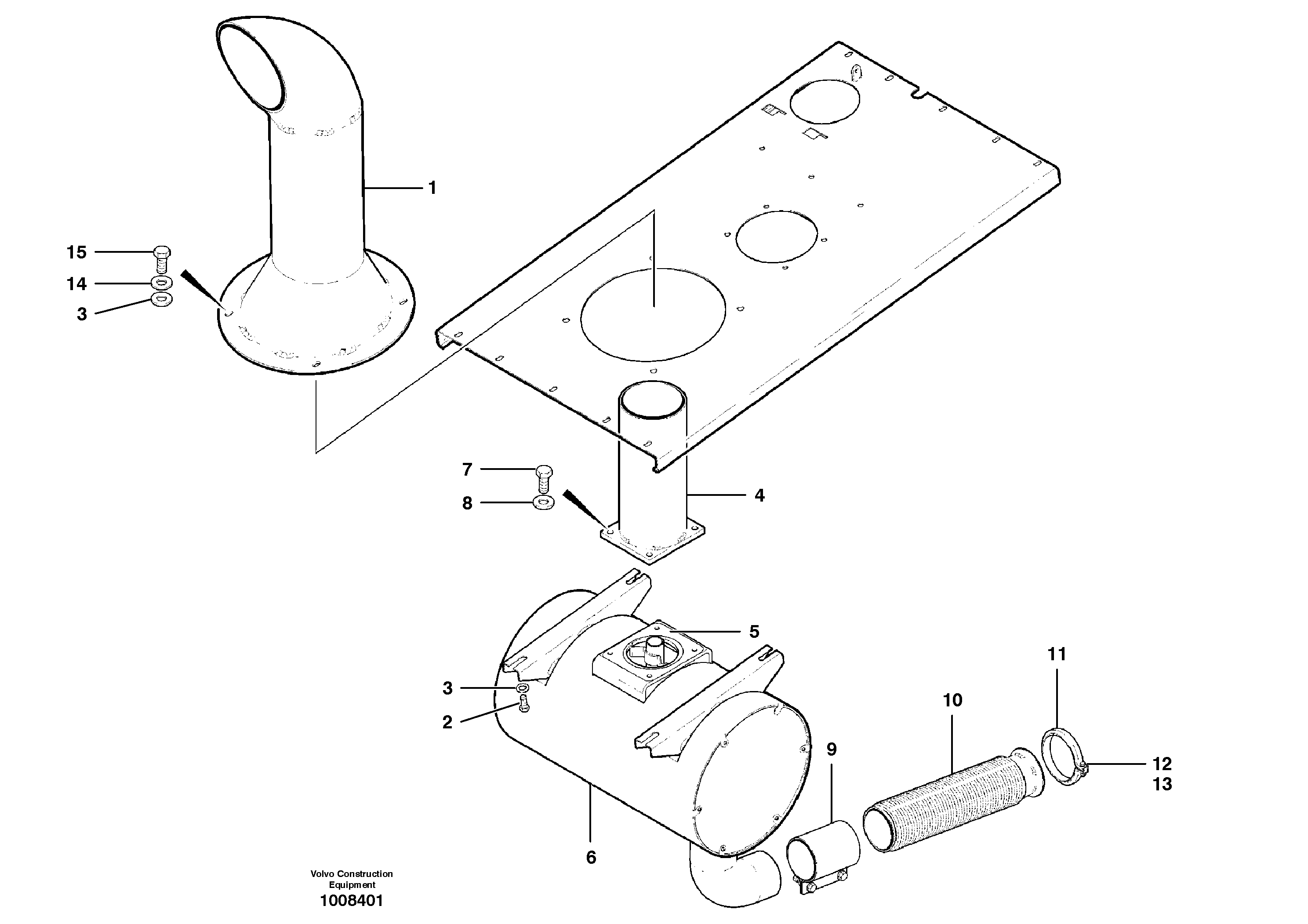 1
15
14
3
7
8
4
5
3
2
11
10
9
12
13
6
Volvo Construction Equipment
1008401