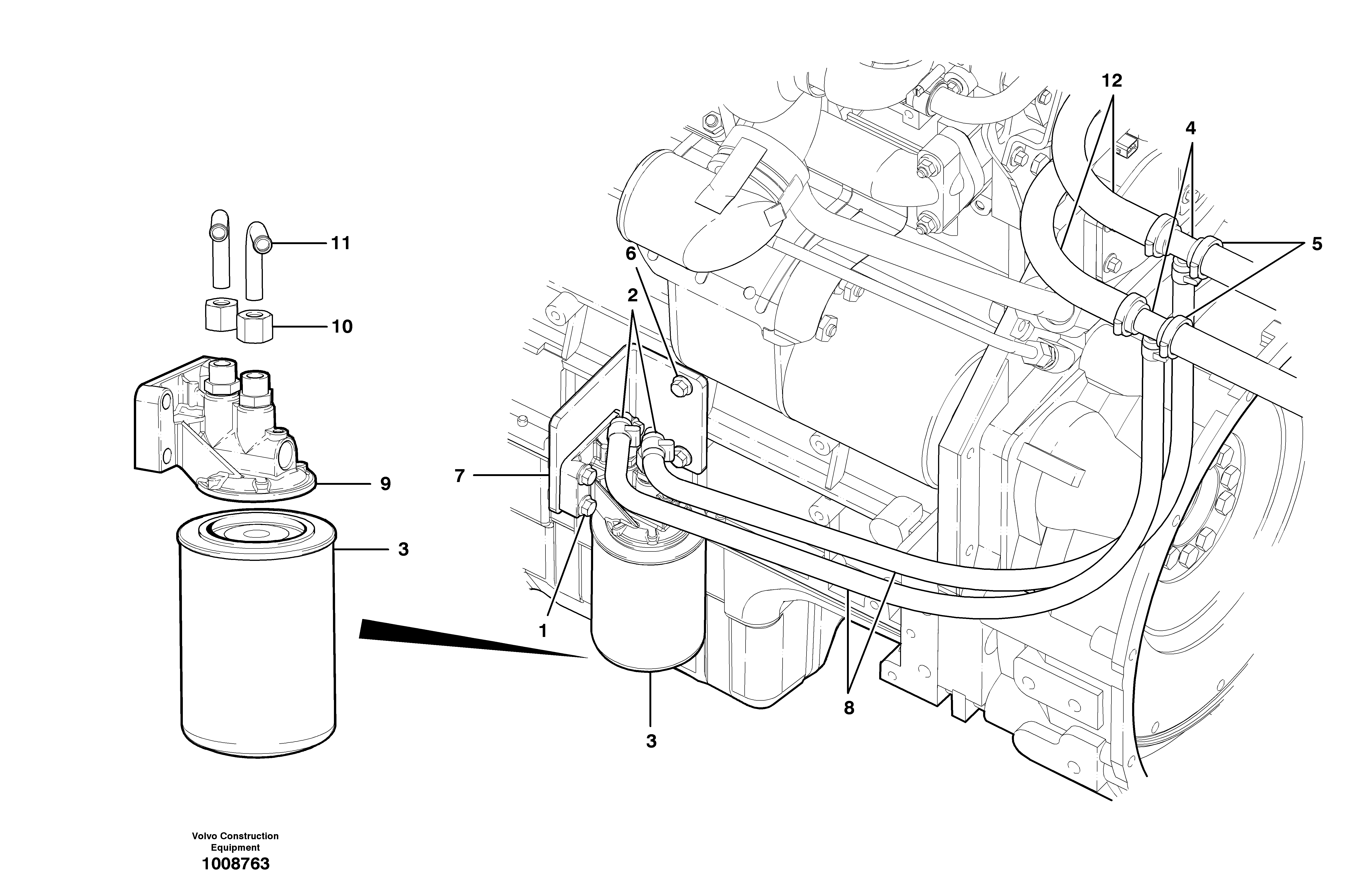 12

4

11

5

6

2

10

7

9

3

1

8

3

Volvo Construction Equipment
1008763