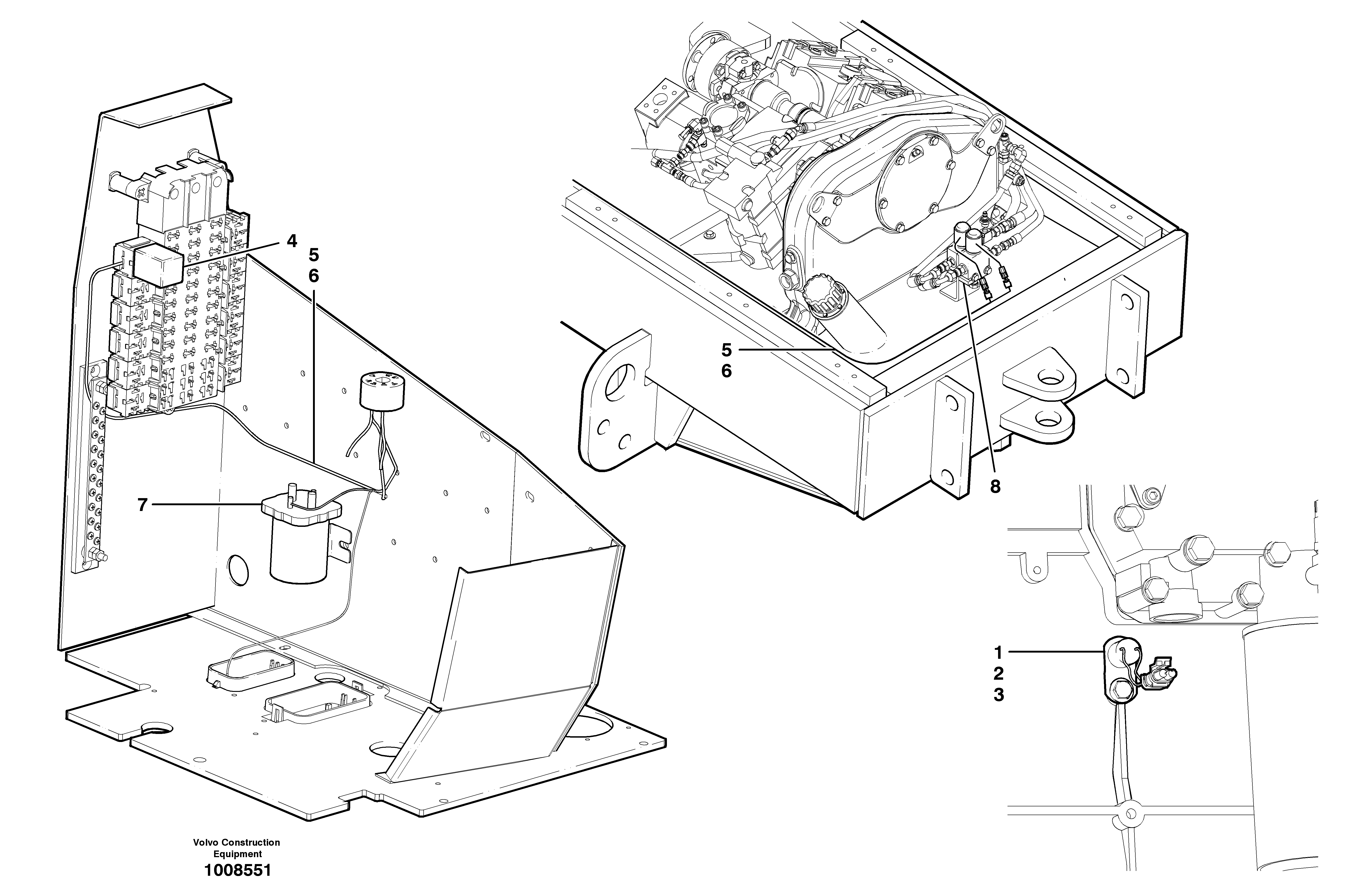 4
5
6
7
5
6
8
1
2
3
Volvo Construction Equipment
1008551