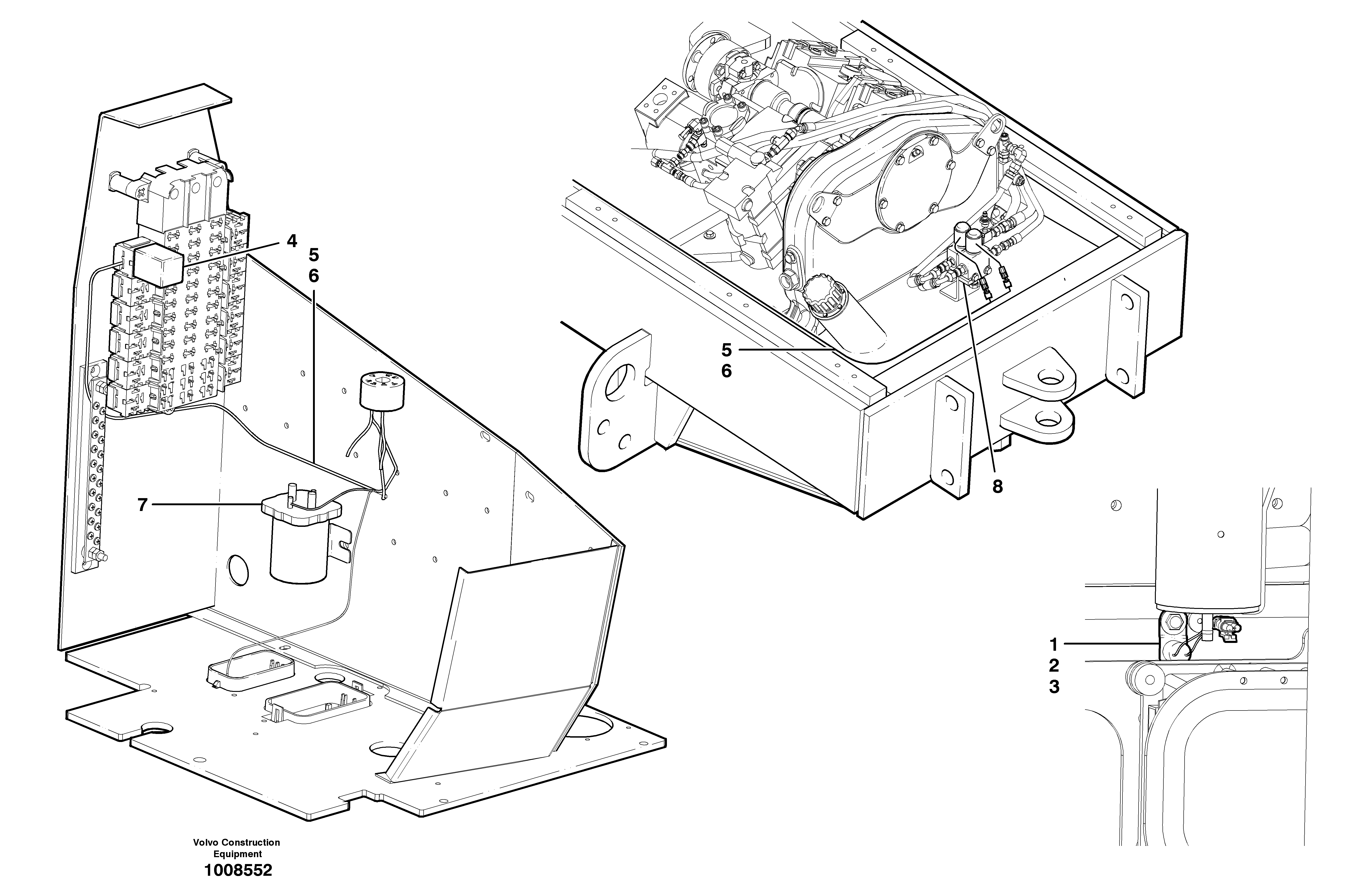 4
5
6
7
5
6
8
1
2
3
Volvo Construction Equipment
1008552