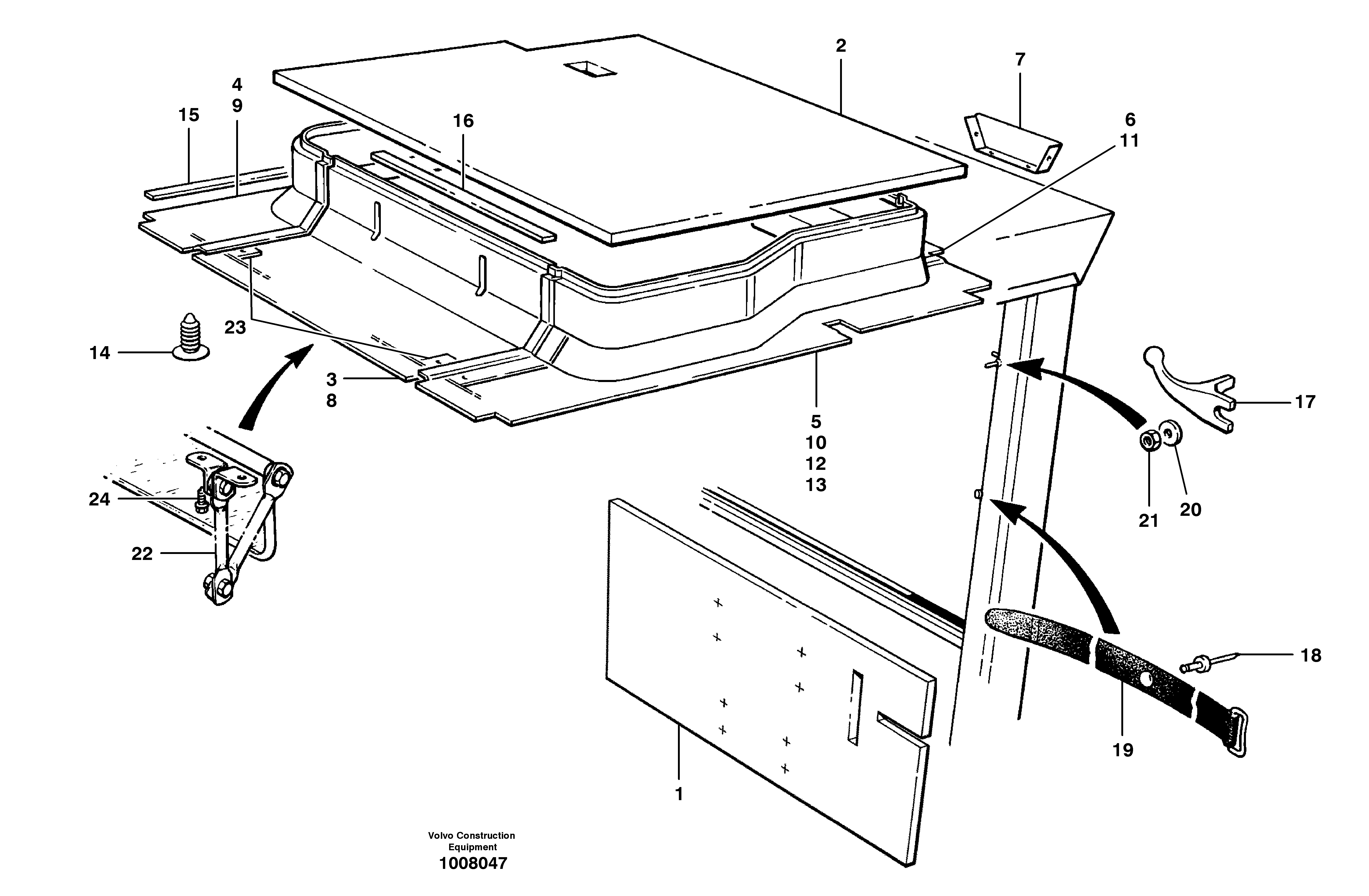 2
7
4
9
15
16
6
11
23
14
3
8
5
10
12
13
17
21
20
24
22
18
19
1
Volvo Construction Equipment
1008047