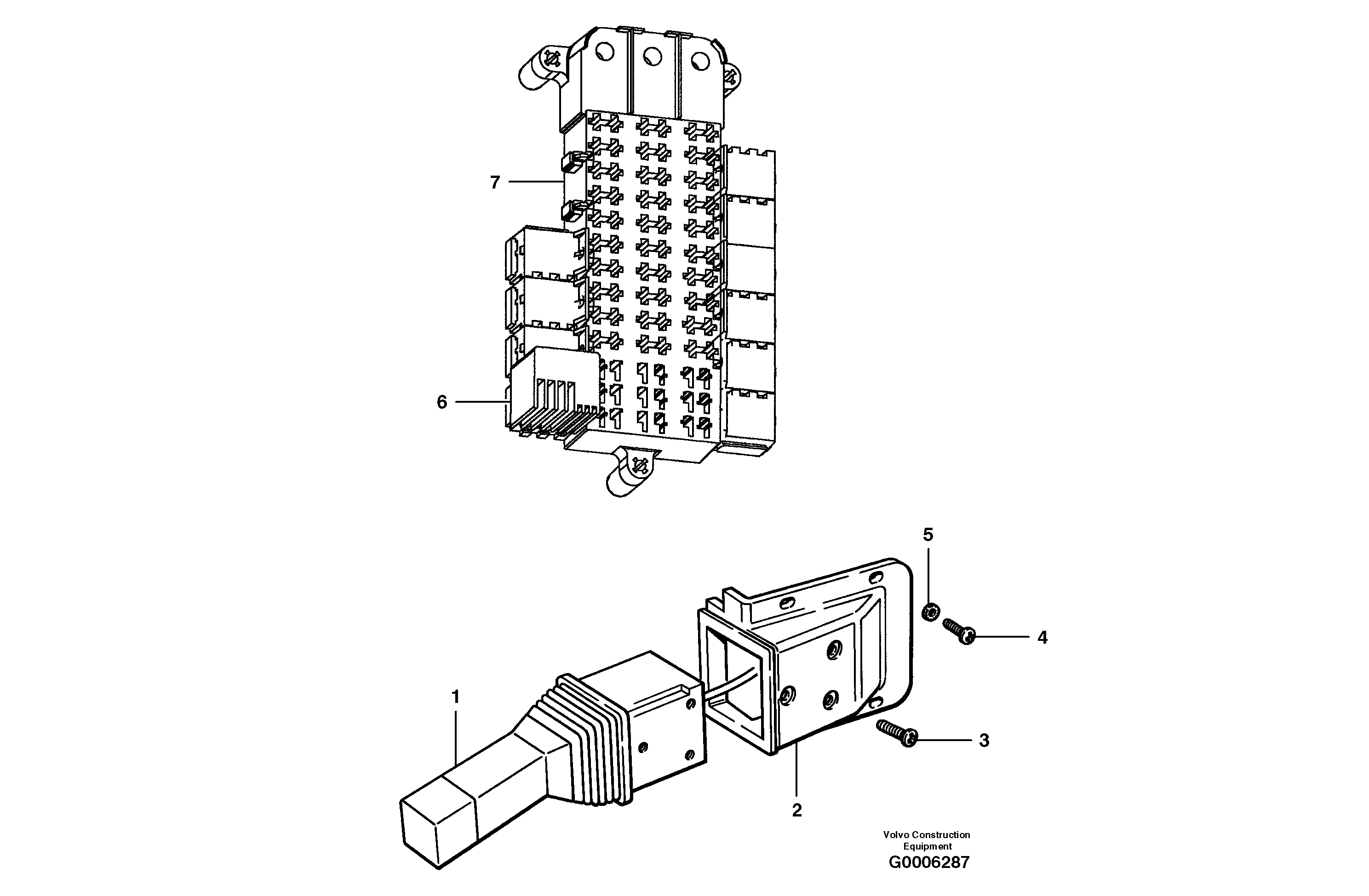 7

6

5

4

1

3

2

Volvo Construction Equipment
G0006287