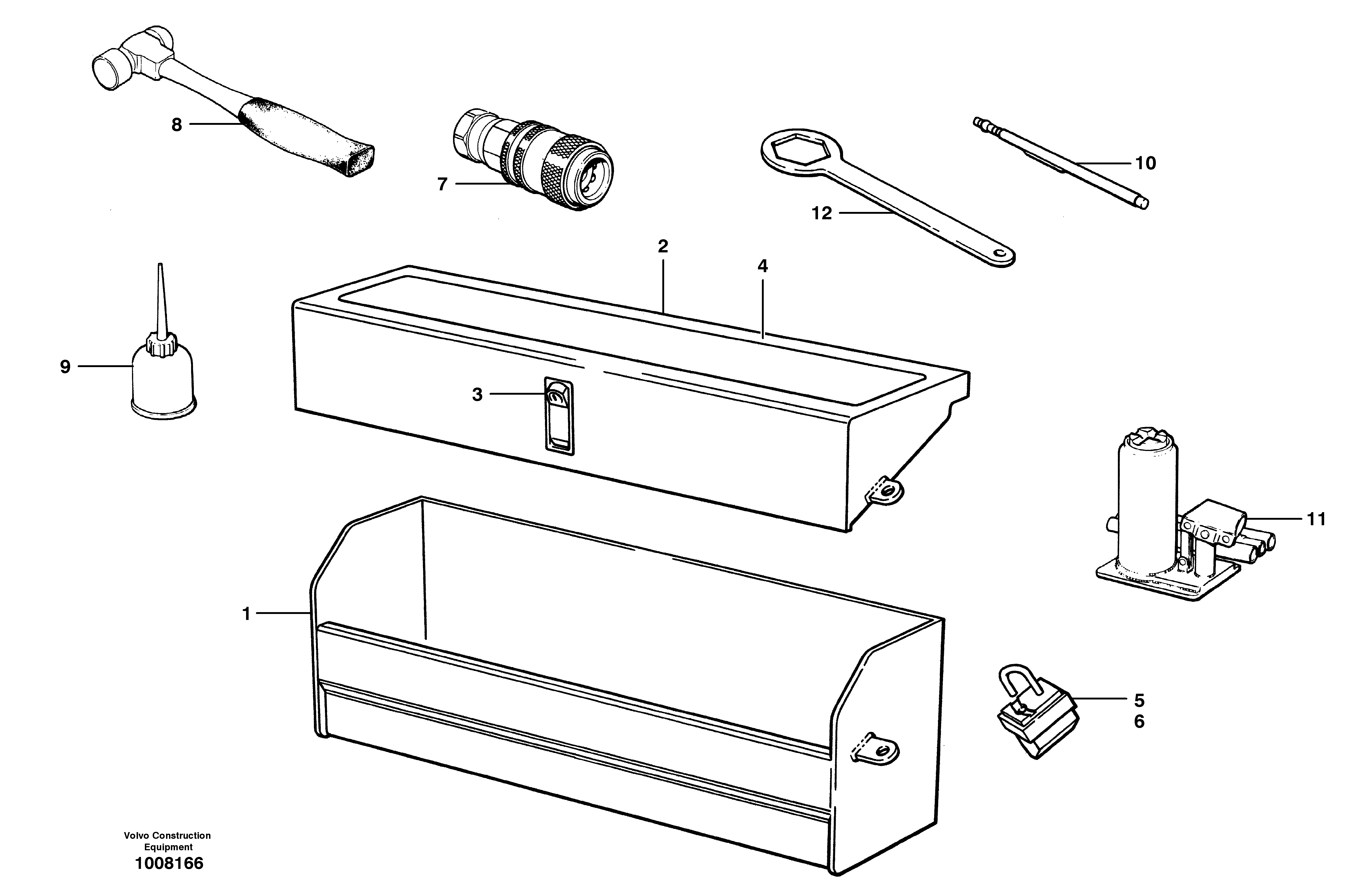 8

7

10

12

2

4

9

3

11

1

5
6

Volvo Construction Equipment
1008166