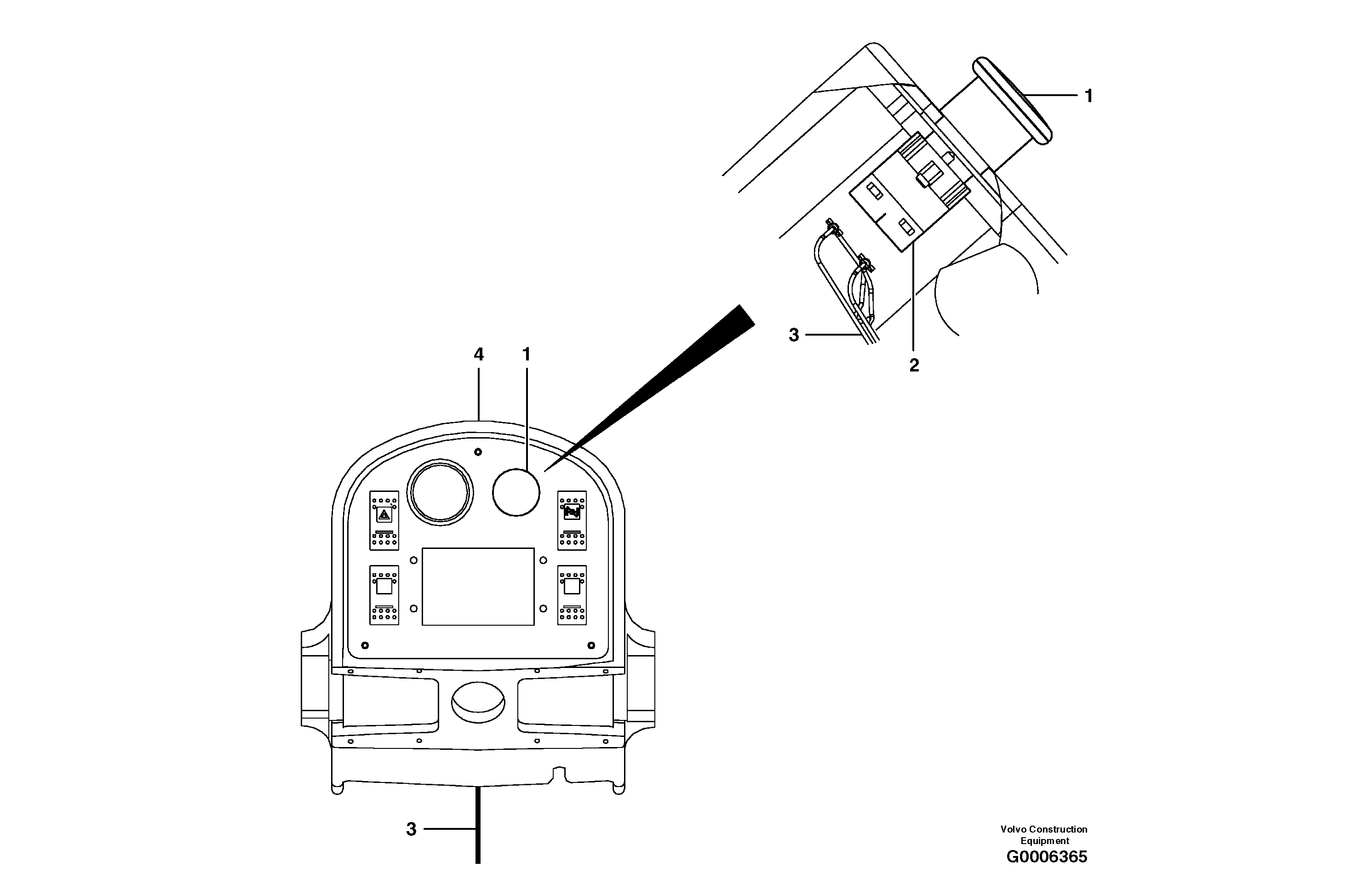 1

3

2

4

1

3

Volvo Construction Equipment
G0006365